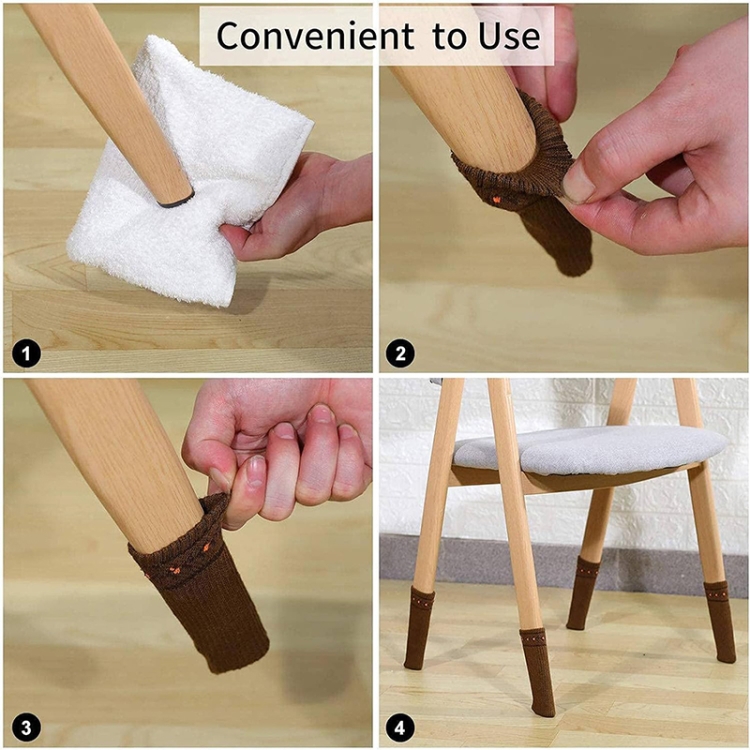 Convenient to Use

1

2

3

4