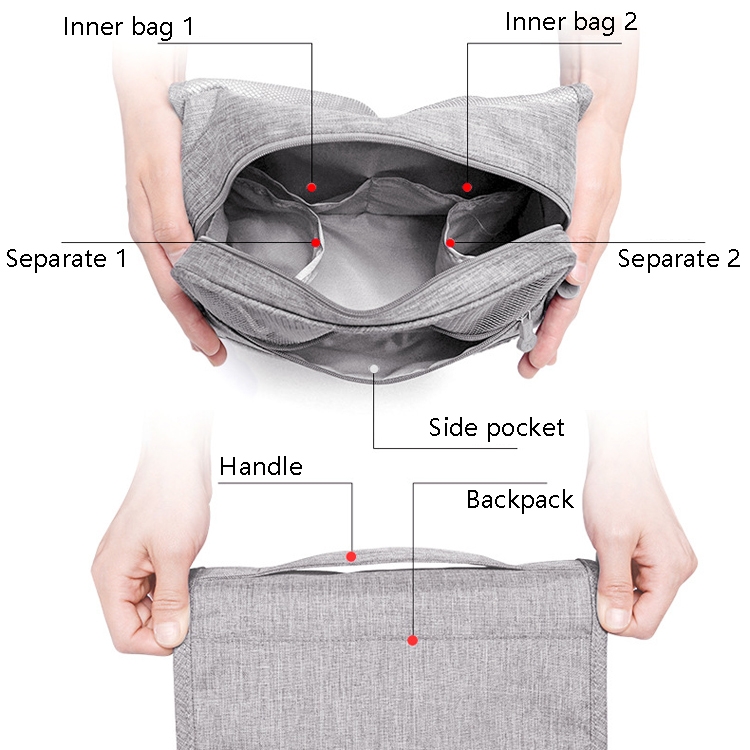 Inner bag 1

Inner bag 2

Separate 1

Separate 2

Side pocket

Handle

Backpack