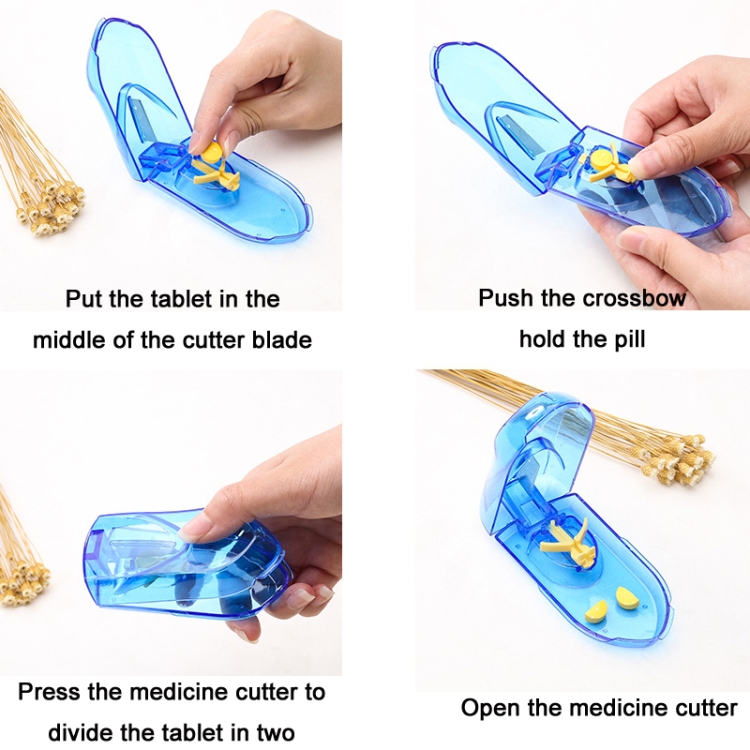 Put the tablet in the middle of the cutter blade

Push the crossbow hold the pill

Press the medicine cutter to divide the tablet in two

Open the medicine cutter