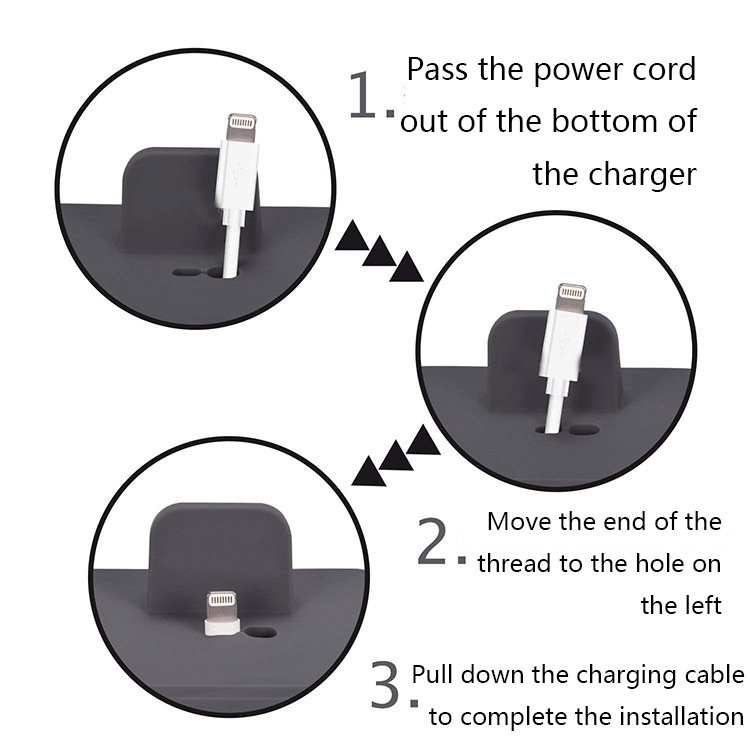 1. Pass the power cord out of the bottom of the charger

2. Move the end of the thread to the hole on the left

3. Pull down the charging cable to complete the installation