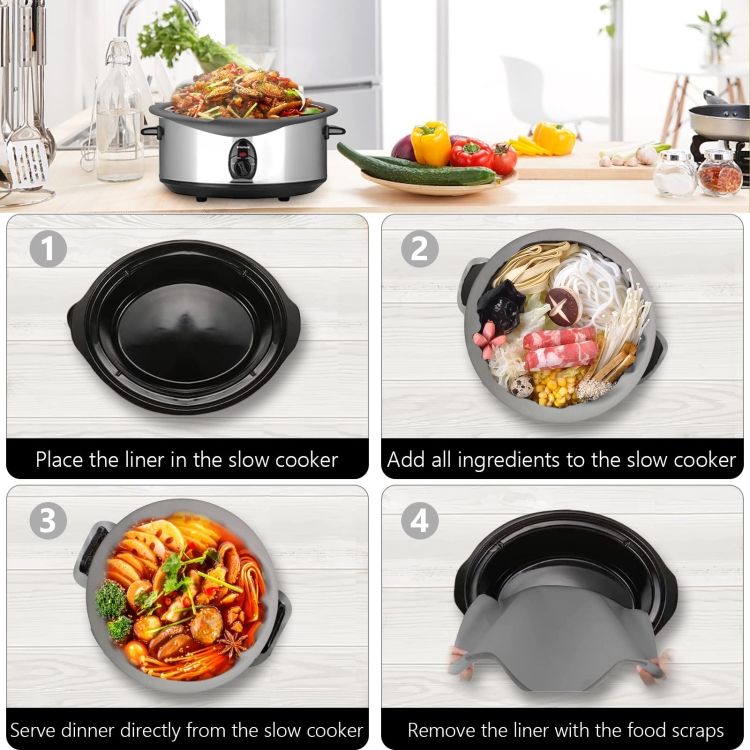 1
Place the liner in the slow cooker

2
Add all ingredients to the slow cooker

3
Serve dinner directly from the slow cooker

4
Remove the liner with the food scraps