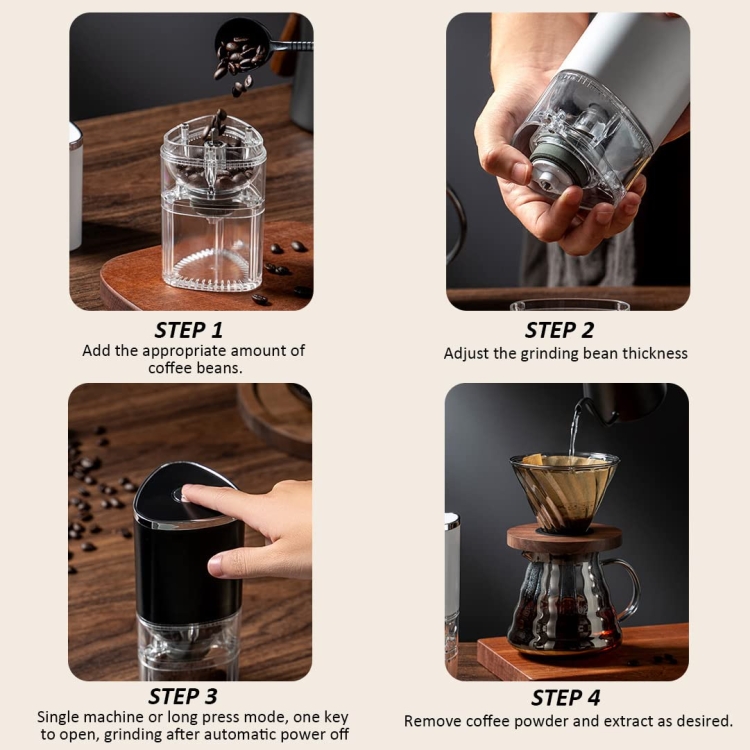 STEP 1
Add the appropriate amount of coffee beans.

STEP 2
Adjust the grinding bean thickness

STEP 3
Single machine or long press mode, one key to open, grinding after automatic power off

STEP 4
Remove coffee powder and extract as desired.