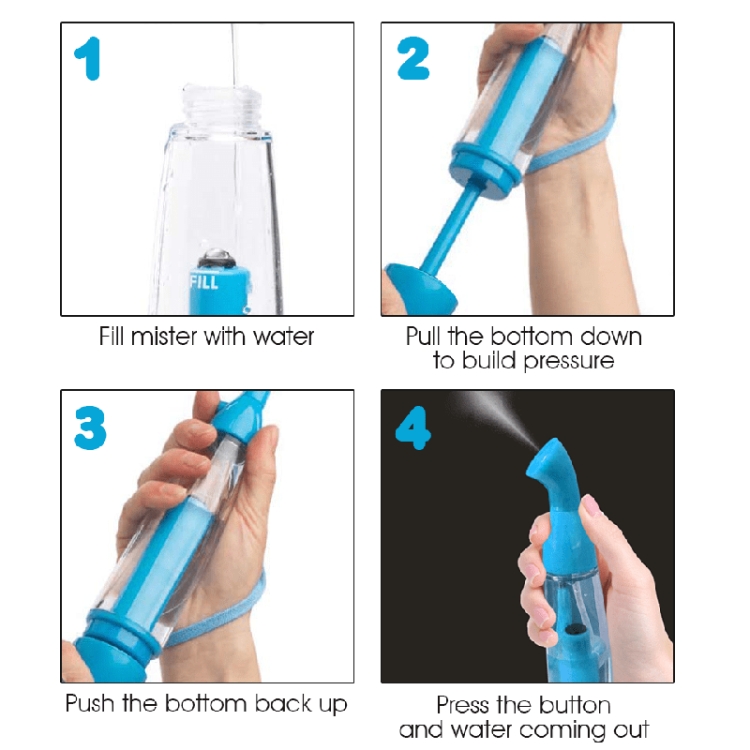 1

FILL

Fill mister with water

2

Pull the bottom down to build pressure

3

Push the bottom back up

4

Press the button and water coming out