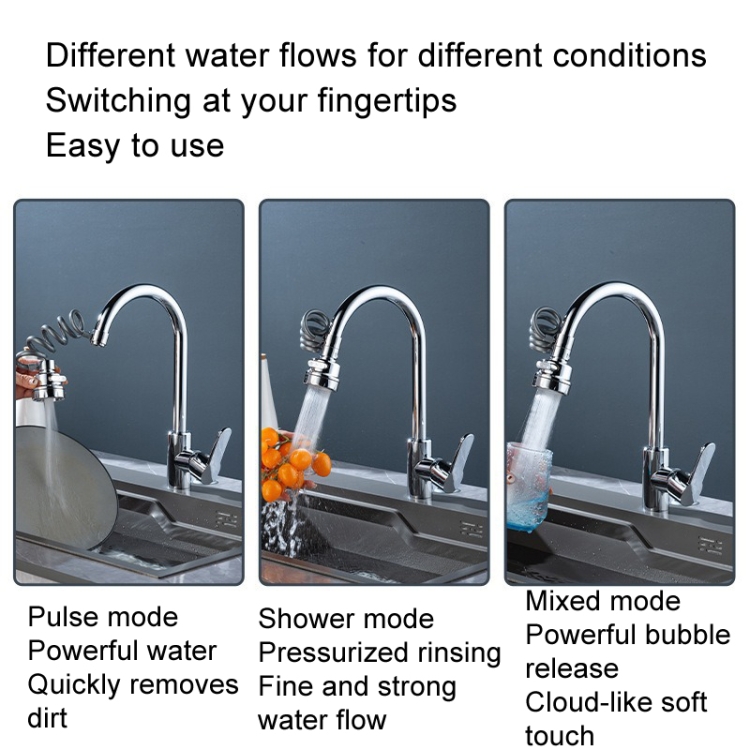 Different water flows for different conditions
Switching at your fingertips
Easy to use

Pulse mode
Powerful water
Quickly removes dirt

Shower mode
Pressurized rinsing
Fine and strong water flow

Mixed mode
Powerful bubble release
Cloud-like soft touch