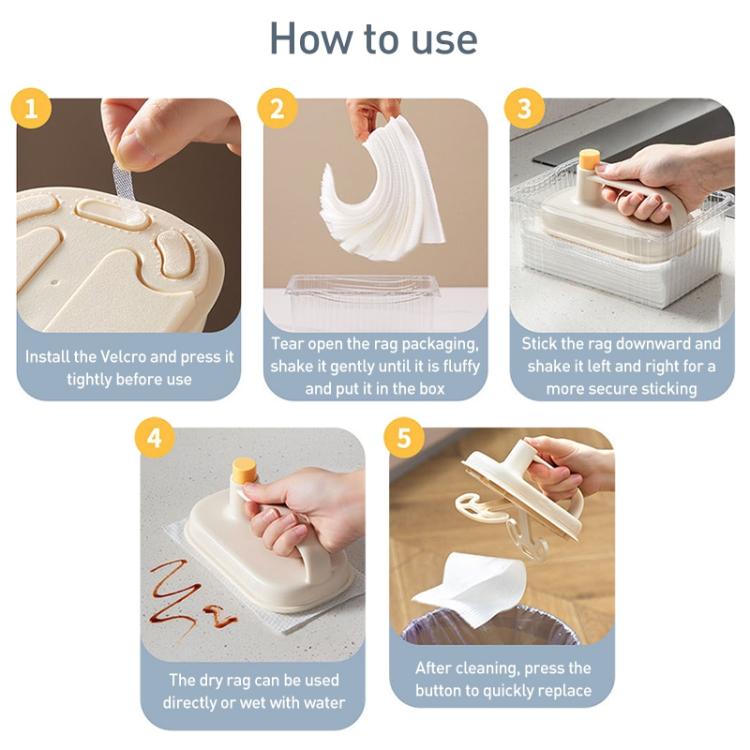 How to use

1

Install the Velcro and press it tightly before use

2

Tear open the rag packaging, shake it gently until it is fluffy and put it in the box

3

Stick the rag downward and shake it left and right for a more secure sticking

4

The dry rag can be used directly or wet with water

5

After cleaning, press the button to quickly replace