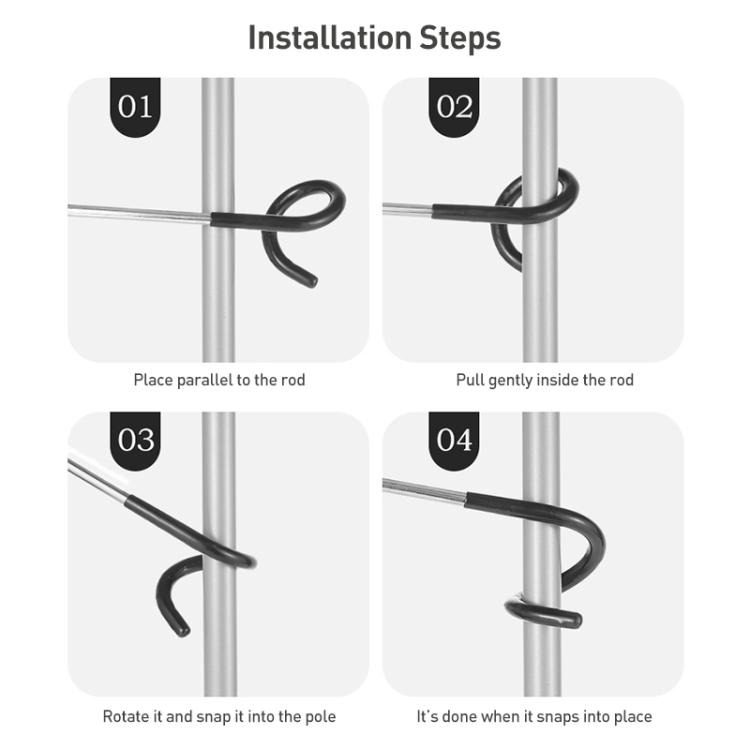 Installation Steps

01

Place parallel to the rod

02

Pull gently inside the rod

03

Rotate it and snap it into the pole

04

It's done when it snaps into place