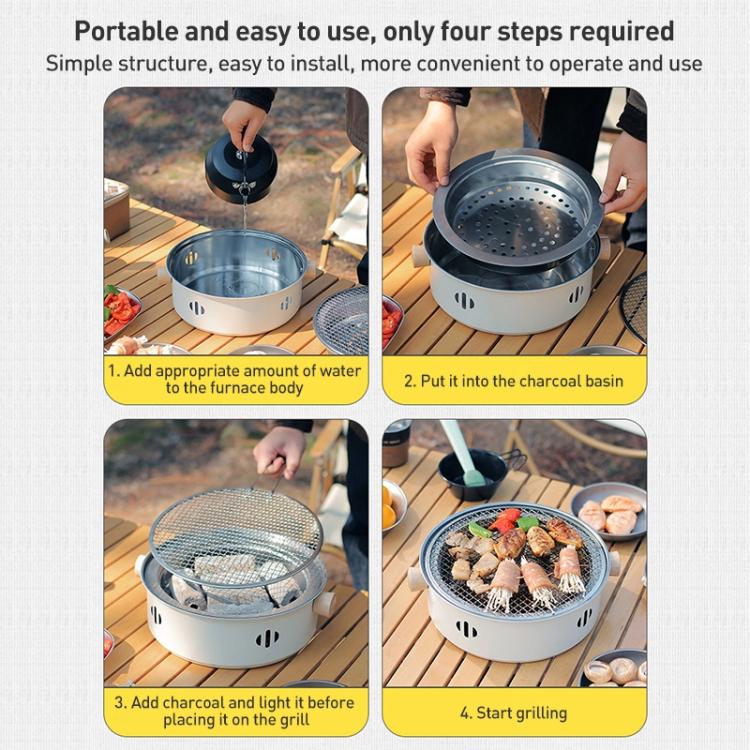 Portable and easy to use, only four steps required
Simple structure, easy to install, more convenient to operate and use

1. Add appropriate amount of water to the furnace body

2. Put it into the charcoal basin

3. Add charcoal and light it before placing it on the grill

4. Start grilling