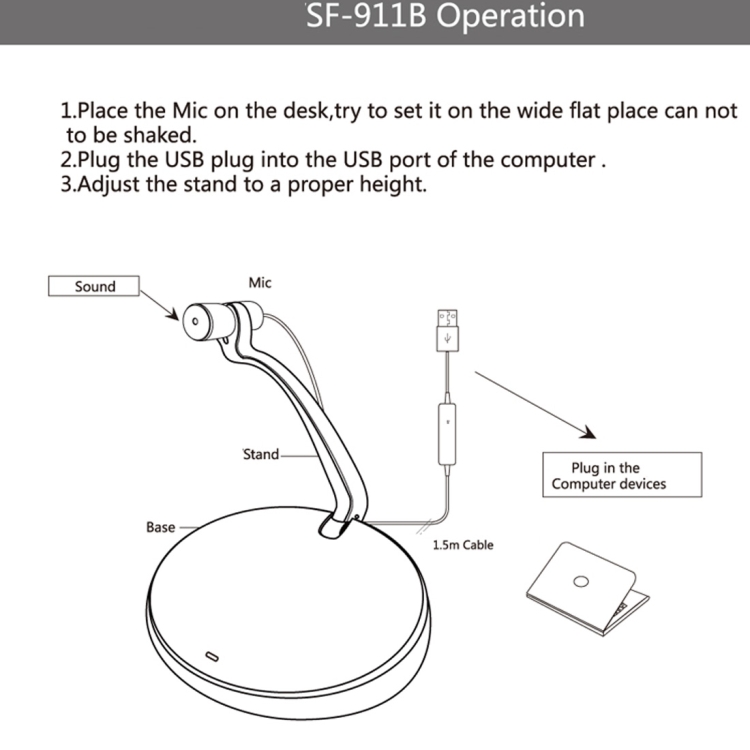 SF-911B Operation

1.Place the Mic on the desk,try to set it on the wide flat place can not to be shaked.
2.Plug the USB plug into the USB port of the computer .
3.Adjust the stand to a proper height.

Sound

Mic

Stand

Base

1.5m Cable

Plug in the Computer devices