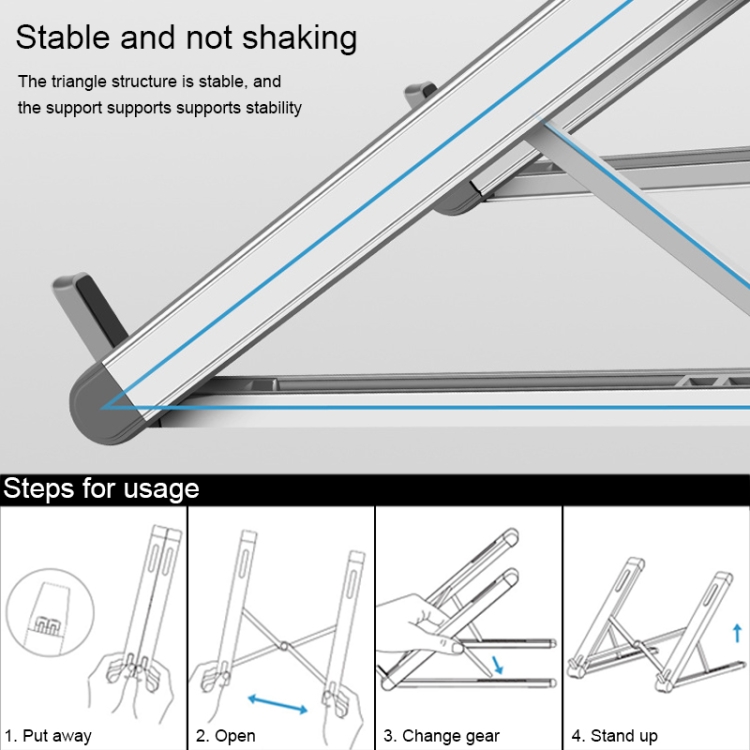 Stable and not shaking

The triangle structure is stable, and the support supports supports stability

Steps for usage

1. Put away

2. Open

3. Change gear

4. Stand up