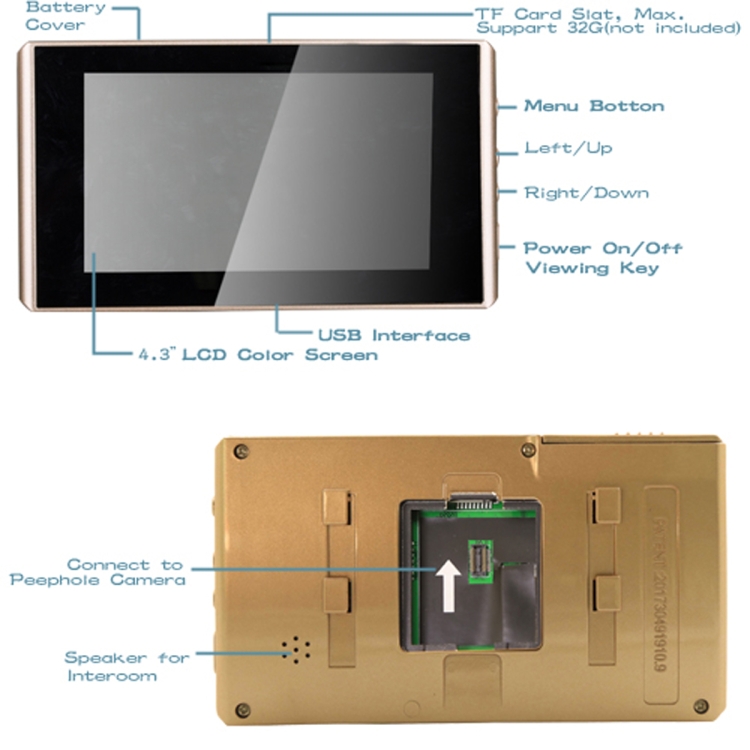 Battery Cover

TF Card Slat, Max. Suppart 32G(not included)

Menu Botton

Left/Up

Right/Down

Power On/Off Viewing Key

USB Interface

4.3" LCD Color Screen

Connect to Peephole Camera

Speaker for Interoom

PATENT 201730491910.9