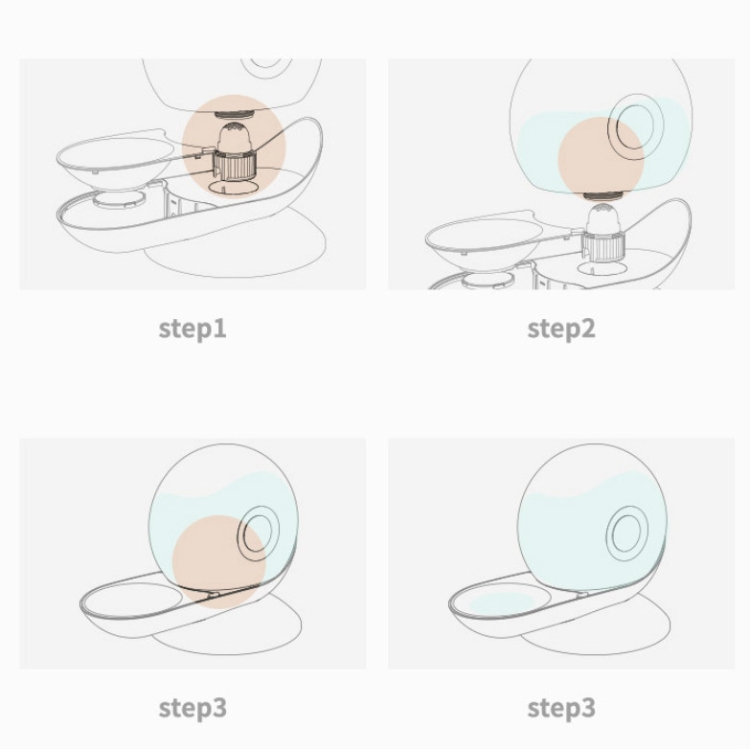 step1

step2

step3

step3