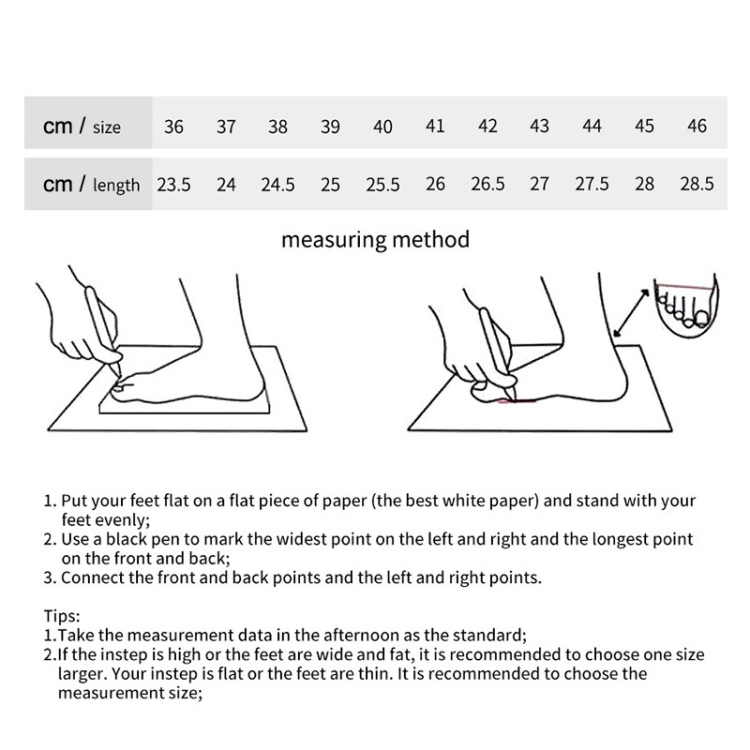 | cm / size | 36 | 37 | 38 | 39 | 40 | 41 | 42 | 43 | 44 | 45 | 46 |
|---|---|---|---|---|---|---|---|---|---|---|---|
| cm / length | 23.5 | 24 | 24.5 | 25 | 25.5 | 26 | 26.5 | 27 | 27.5 | 28 | 28.5 |

measuring method

1. Put your feet flat on a flat piece of paper (the best white paper) and stand with your feet evenly;
2. Use a black pen to mark the widest point on the left and right and the longest point on the front and back;
3. Connect the front and back points and the left and right points.

Tips:
1.Take the measurement data in the afternoon as the standard;
2.If the instep is high or the feet are wide and fat, it is recommended to choose one size larger. Your instep is flat or the feet are thin. It is recommended to choose the measurement size;