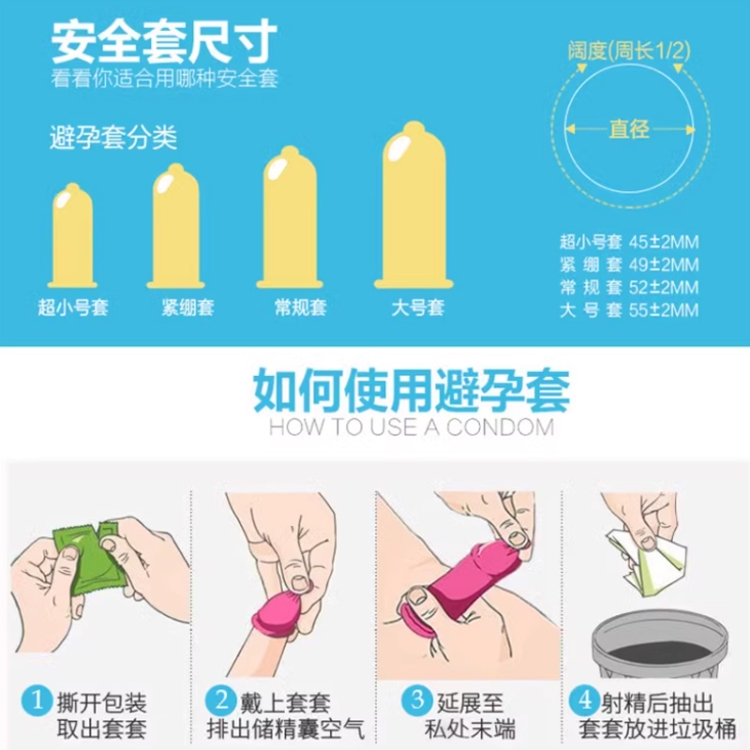 安全套尺寸
看看你适合用哪种安全套

避孕套分类

超小号套 紧绷套 常规套 大号套

阔度(周长1/2)
直径

超小号套 45±2MM
紧 绷 套 49±2MM
常 规 套 52±2MM
大 号 套 55±2MM

如何使用避孕套
HOW TO USE A CONDOM

1 撕开包装
取出套套

2 戴上套套
排出储精囊空气

3 延展至
私处末端

4 射精后抽出
套套放进垃圾桶