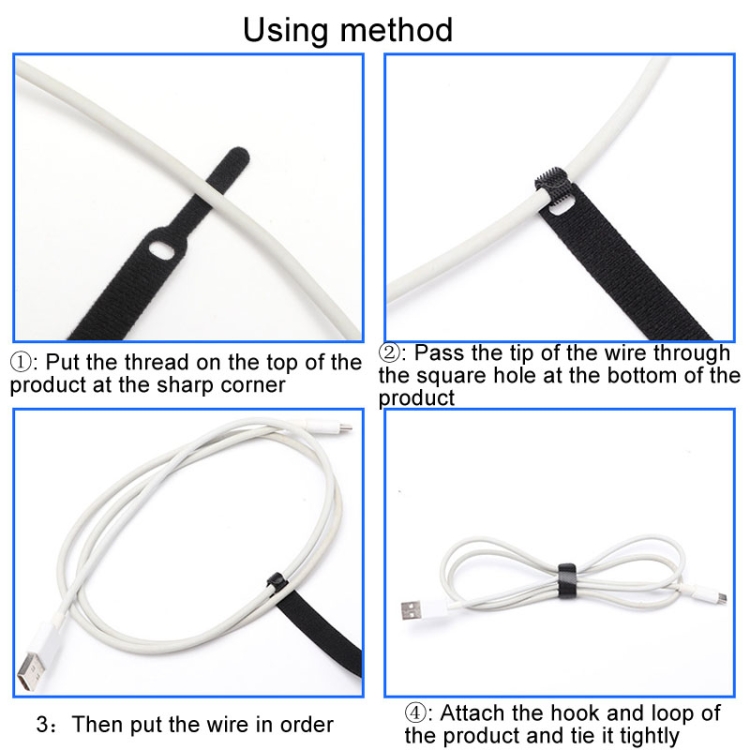 Using method

①: Put the thread on the top of the product at the sharp corner

②: Pass the tip of the wire through the square hole at the bottom of the product

3： Then put the wire in order

④: Attach the hook and loop of the product and tie it tightly