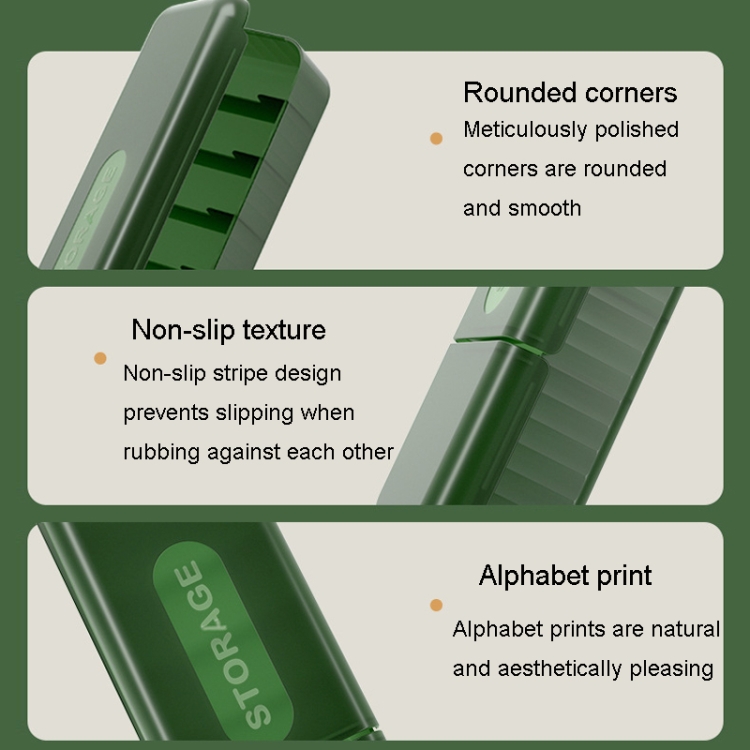 STORAGE

Rounded corners

Meticulously polished corners are rounded and smooth

Non-slip texture

Non-slip stripe design prevents slipping when rubbing against each other

STORAGE

Alphabet print

Alphabet prints are natural and aesthetically pleasing