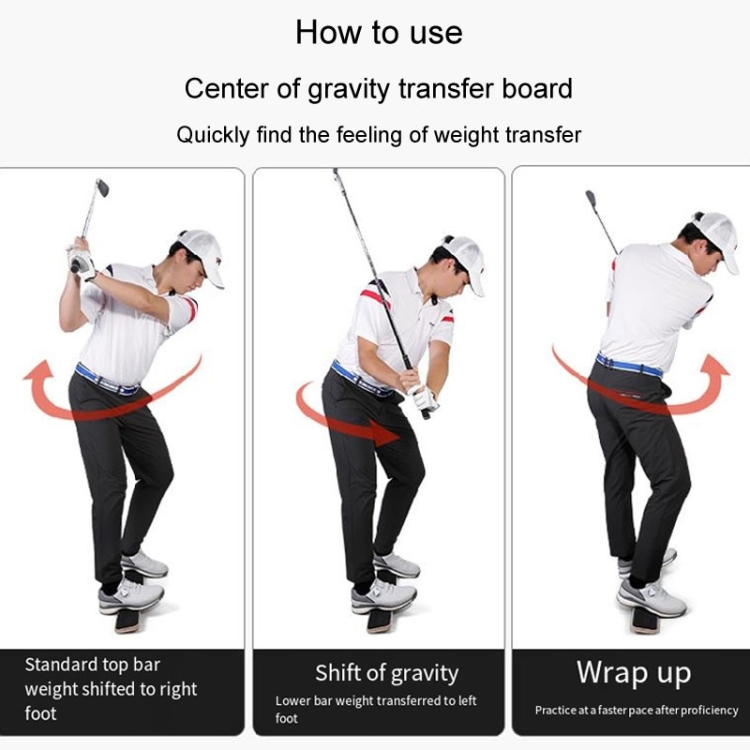 How to use

Center of gravity transfer board

Quickly find the feeling of weight transfer

Standard top bar weight shifted to right foot

Shift of gravity

Lower bar weight transferred to left foot

Wrap up

Practice at a faster pace after proficiency