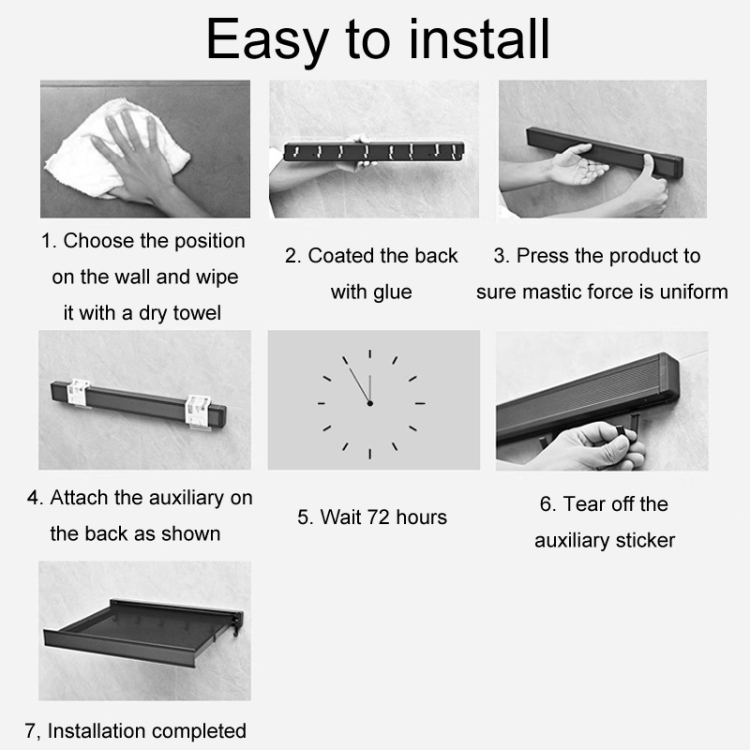 Easy to install

1. Choose the position on the wall and wipe it with a dry towel

2. Coated the back with glue

3. Press the product to sure mastic force is uniform

4. Attach the auxiliary on the back as shown

5. Wait 72 hours

6. Tear off the auxiliary sticker

7, Installation completed