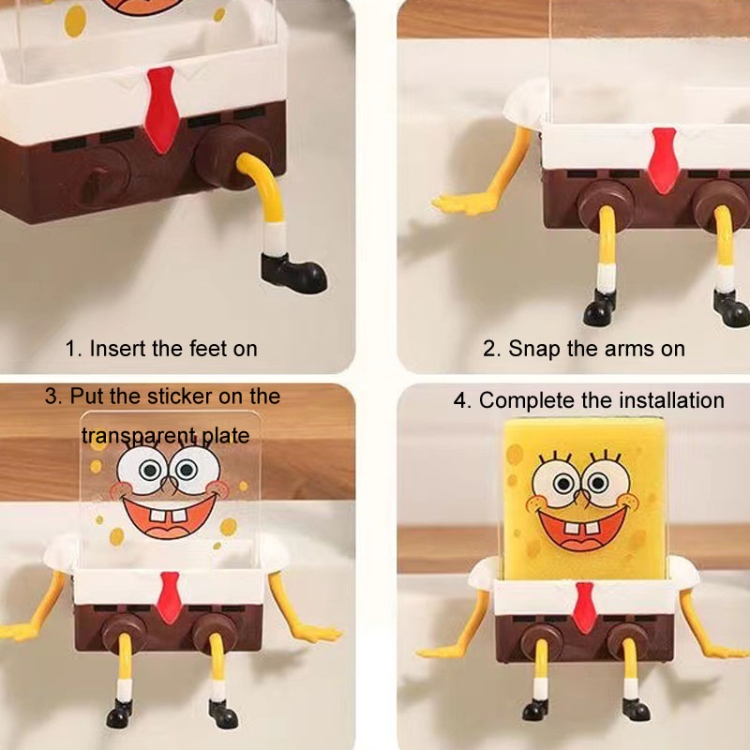 1. Insert the feet on

2. Snap the arms on

3. Put the sticker on the transparent plate

4. Complete the installation