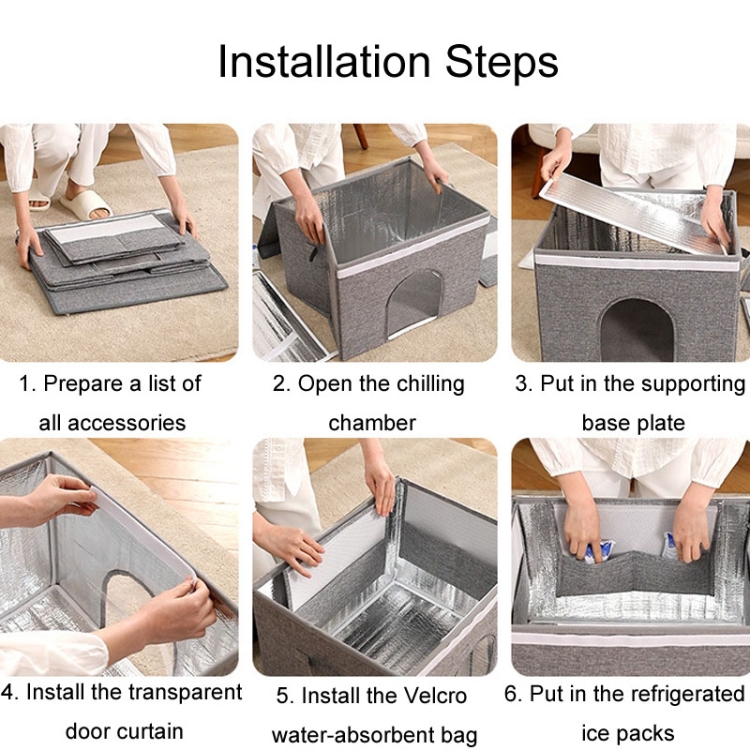 Installation Steps

1. Prepare a list of all accessories

2. Open the chilling chamber

3. Put in the supporting base plate

4. Install the transparent door curtain

5. Install the Velcro water-absorbent bag

6. Put in the refrigerated ice packs