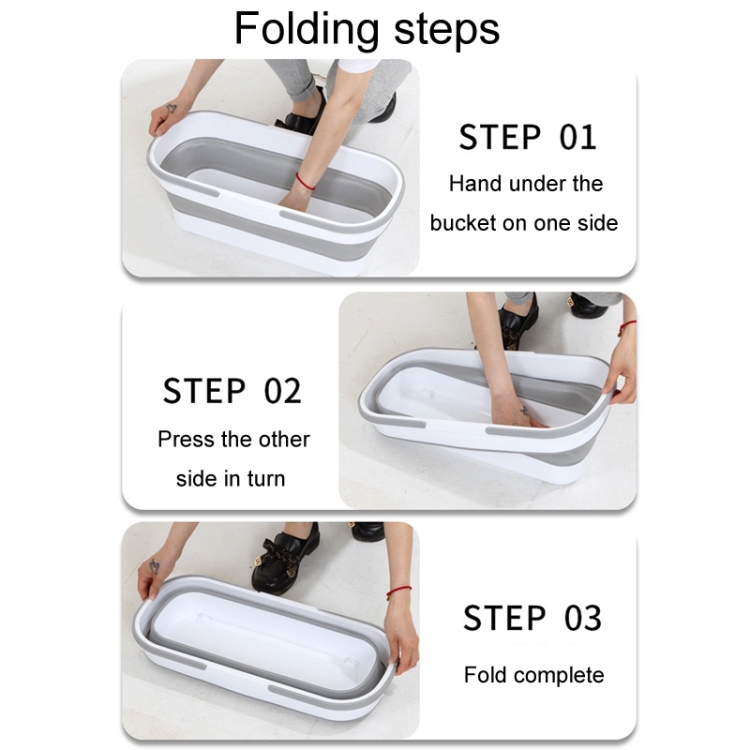 Folding steps

STEP 01
Hand under the bucket on one side

STEP 02
Press the other side in turn

STEP 03
Fold complete