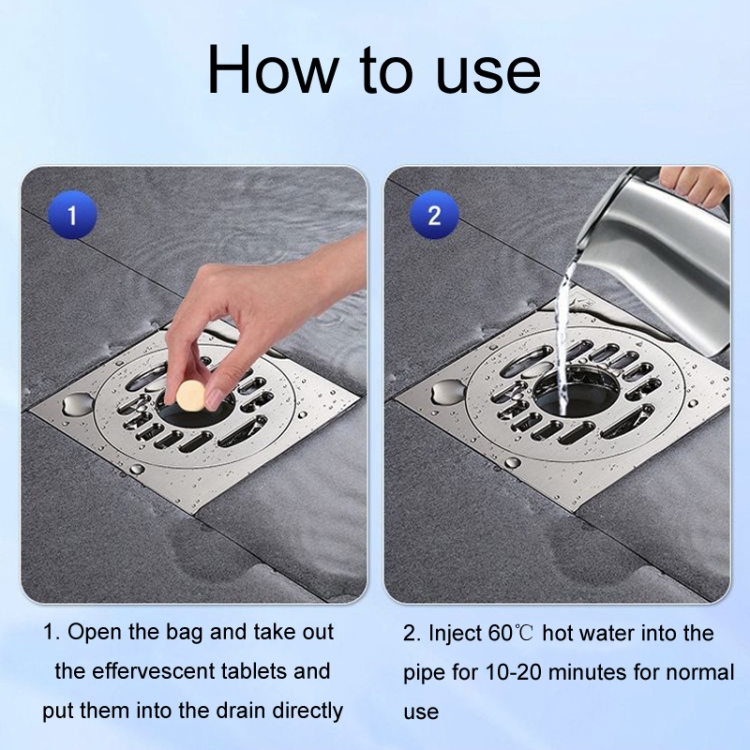 How to use

1

2

1. Open the bag and take out the effervescent tablets and put them into the drain directly

2. Inject 60℃ hot water into the pipe for 10-20 minutes for normal use