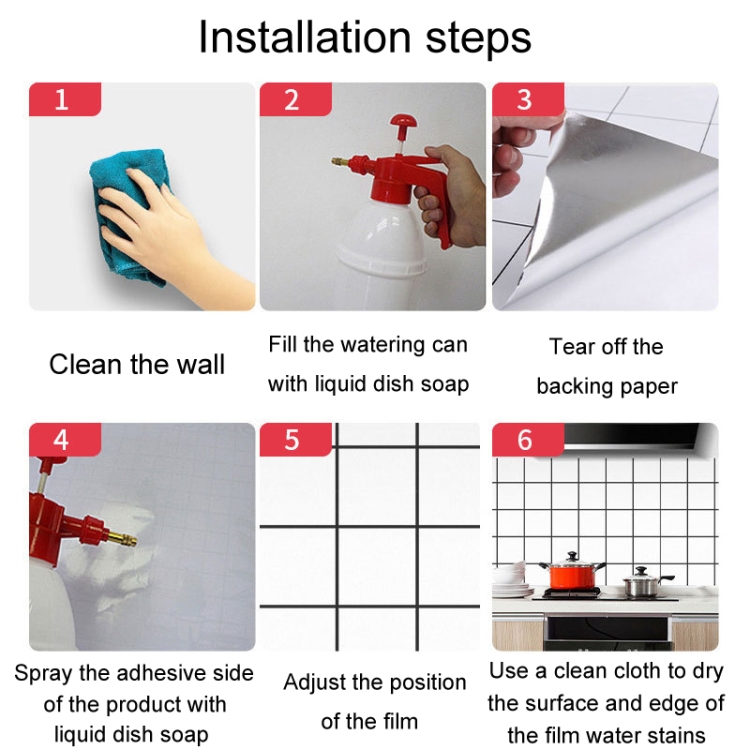 Installation steps

1

Clean the wall

2

Fill the watering can with liquid dish soap

3

Tear off the backing paper

4

Spray the adhesive side of the product with liquid dish soap

5

Adjust the position of the film

6

Use a clean cloth to dry the surface and edge of the film water stains