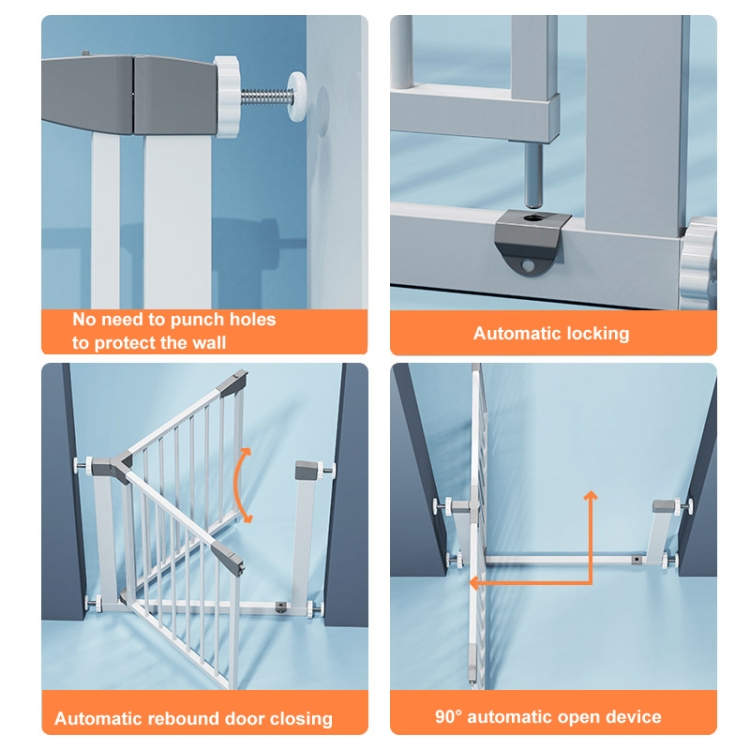 No need to punch holes to protect the wall

Automatic locking

Automatic rebound door closing

90° automatic open device