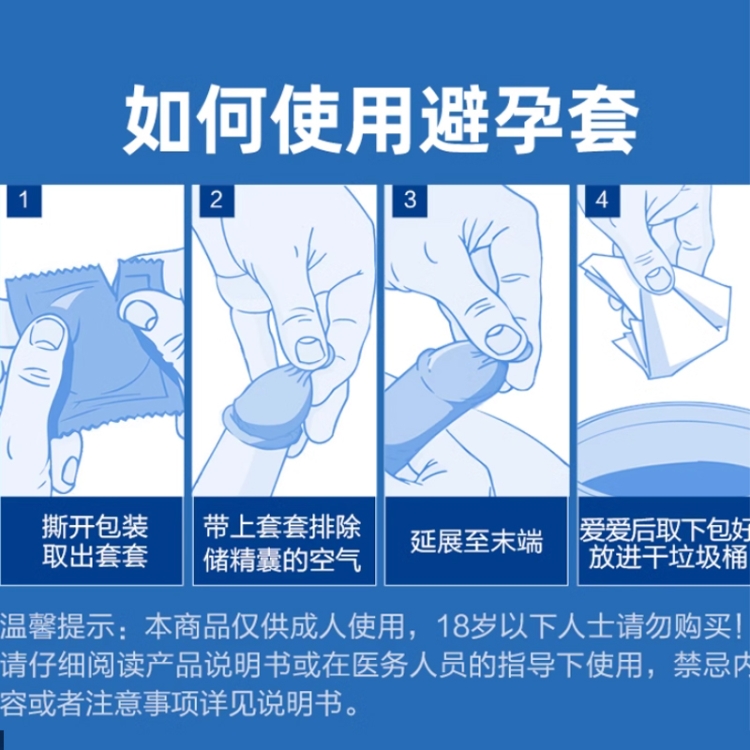 如何使用避孕套

1
撕开包装
取出套套

2
带上套套排除
储精囊的空气

3
延展至末端

4
爱爱后取下包好
放进干垃圾桶

温馨提示：本商品仅供成人使用，18岁以下人士请勿购买！请仔细阅读产品说明书或在医务人员的指导下使用，禁忌内容或者注意事项详见说明书。