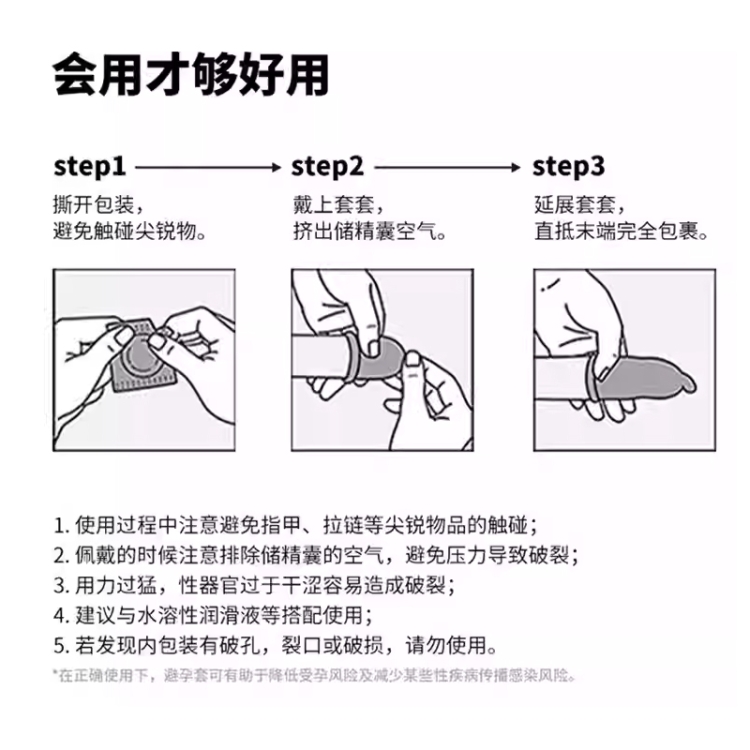 会用才够好用

step1
撕开包装，
避免触碰尖锐物。

step2
戴上套套，
挤出储精囊空气。

step3
延展套套，
直抵末端完全包裹。

1. 使用过程中注意避免指甲、拉链等尖锐物品的触碰；
2. 佩戴的时候注意排除储精囊的空气，避免压力导致破裂；
3. 用力过猛，性器官过于干涩容易造成破裂；
4. 建议与水溶性润滑液等搭配使用；
5. 若发现内包装有破孔，裂口或破损，请勿使用。

*在正确使用下，避孕套可有助于降低受孕风险及减少某些性疾病传播感染风险。