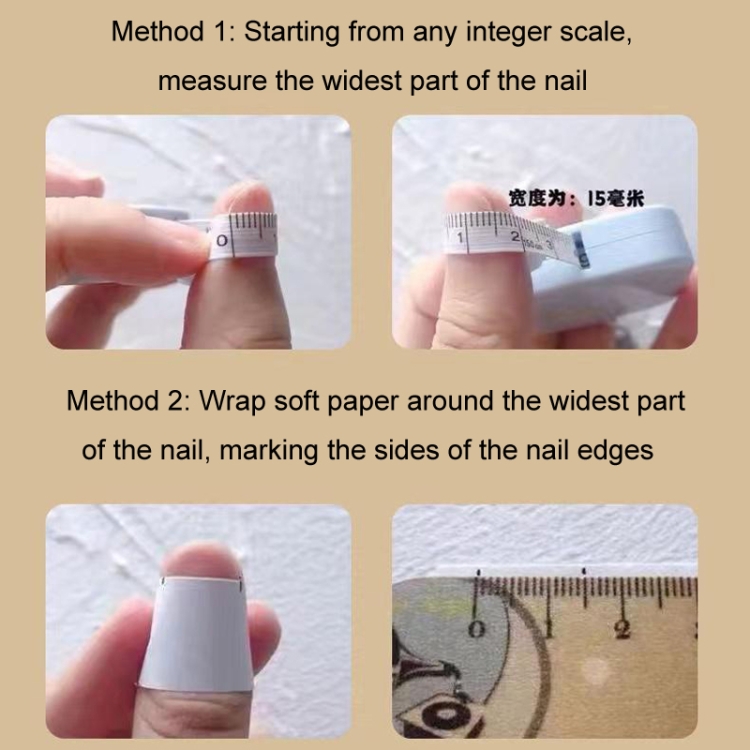 Method 1: Starting from any integer scale, measure the widest part of the nail

0

宽度为：15毫米

1 2 3

Method 2: Wrap soft paper around the widest part of the nail, marking the sides of the nail edges

0 1 2