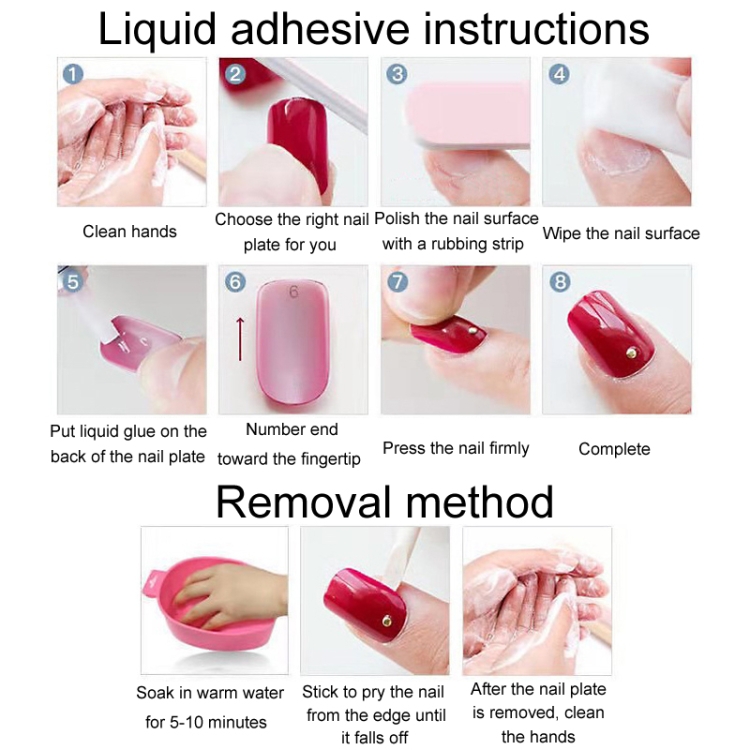 Liquid adhesive instructions

1
Clean hands

2
Choose the right nail plate for you

3
Polish the nail surface with a rubbing strip

4
Wipe the nail surface

5
Put liquid glue on the back of the nail plate

6
6
Number end toward the fingertip

7
Press the nail firmly

8
Complete

Removal method

Soak in warm water for 5-10 minutes

Stick to pry the nail from the edge until it falls off

After the nail plate is removed, clean the hands