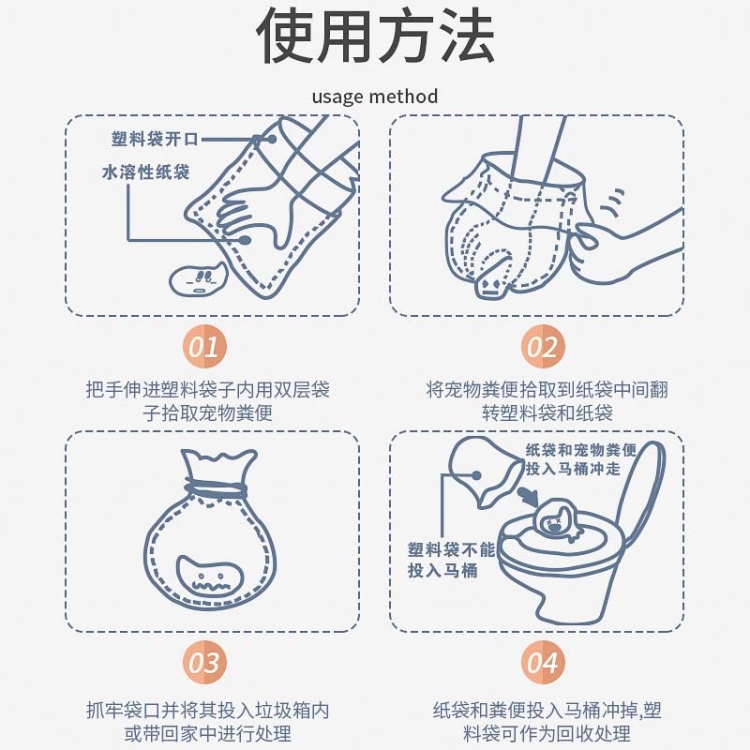 使用方法

usage method

塑料袋开口

水溶性纸袋

01

把手伸进塑料袋子内用双层袋子拾取宠物粪便

02

将宠物粪便拾取到纸袋中间翻转塑料袋和纸袋

03

抓牢袋口并将其投入垃圾箱内或带回家中进行处理

纸袋和宠物粪便投入马桶冲走

塑料袋不能投入马桶

04

纸袋和粪便投入马桶冲掉,塑料袋可作为回收处理