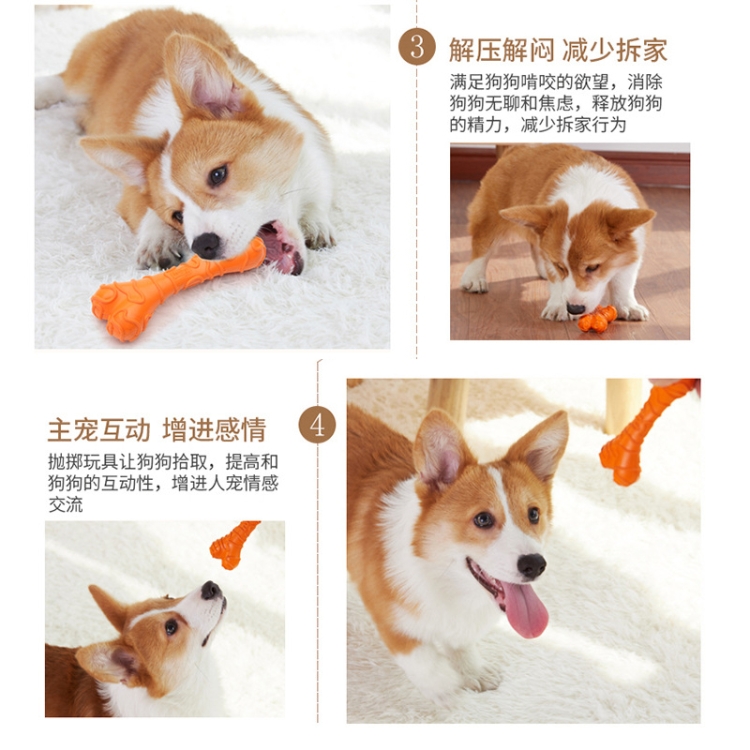 3 解压解闷 减少拆家

满足狗狗啃咬的欲望，消除狗狗无聊和焦虑，释放狗狗的精力，减少拆家行为

主宠互动 增进感情

4

抛掷玩具让狗狗拾取，提高和狗狗的互动性，增进人宠情感交流