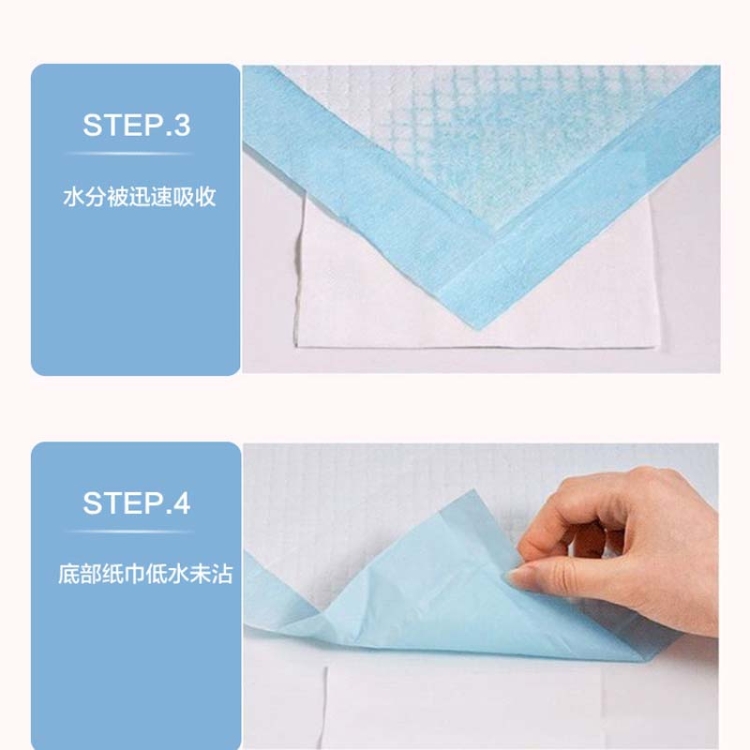 STEP.3

水分被迅速吸收

STEP.4

底部纸巾低水未沾