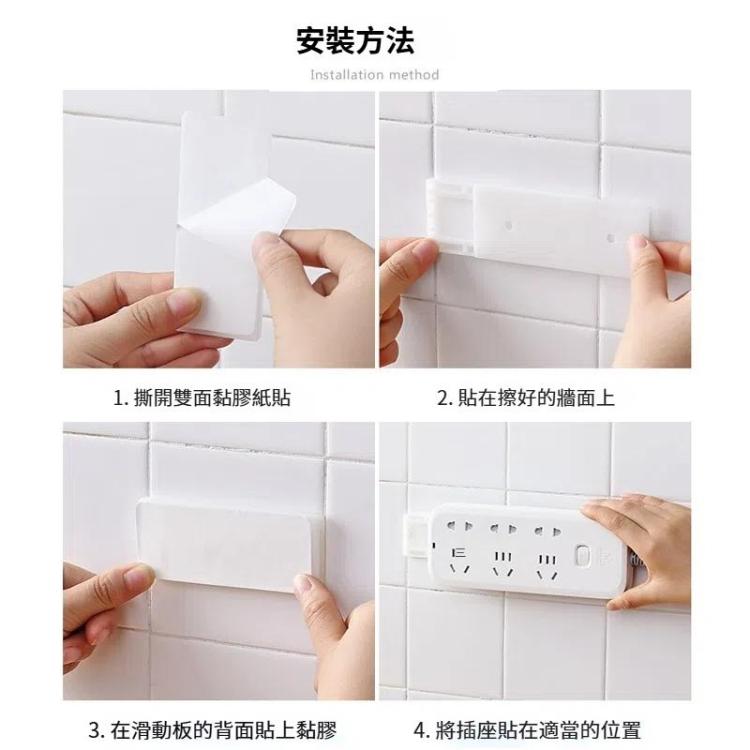 安裝方法

Installation method

1. 撕開雙面黏膠紙貼

2. 貼在擦好的牆面上

3. 在滑動板的背面貼上黏膠

4. 將插座貼在適當的位置