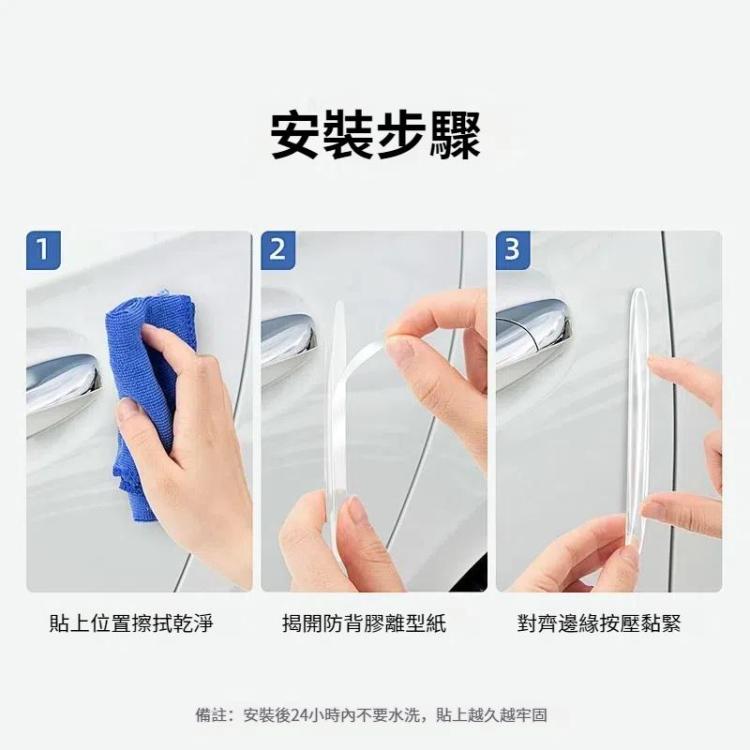 安裝步驟

1

貼上位置擦拭乾淨

2

揭開防背膠離型紙

3

對齊邊緣按壓黏緊

備註：安裝後24小時內不要水洗，貼上越久越牢固