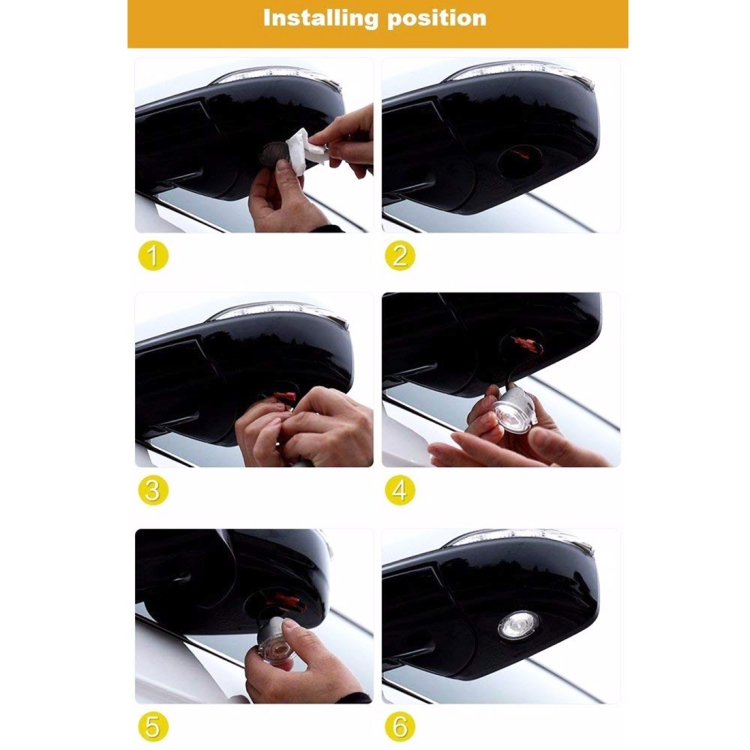 Installing position

1

2

3

4

5

6