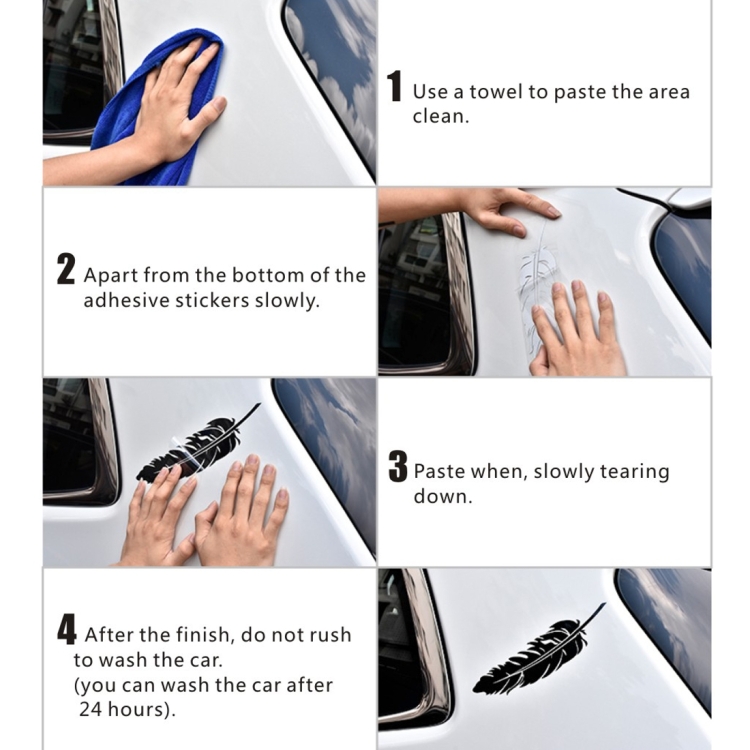 1 Use a towel to paste the area clean.

2 Apart from the bottom of the adhesive stickers slowly.

3 Paste when, slowly tearing down.

4 After the finish, do not rush to wash the car.
(you can wash the car after 24 hours).