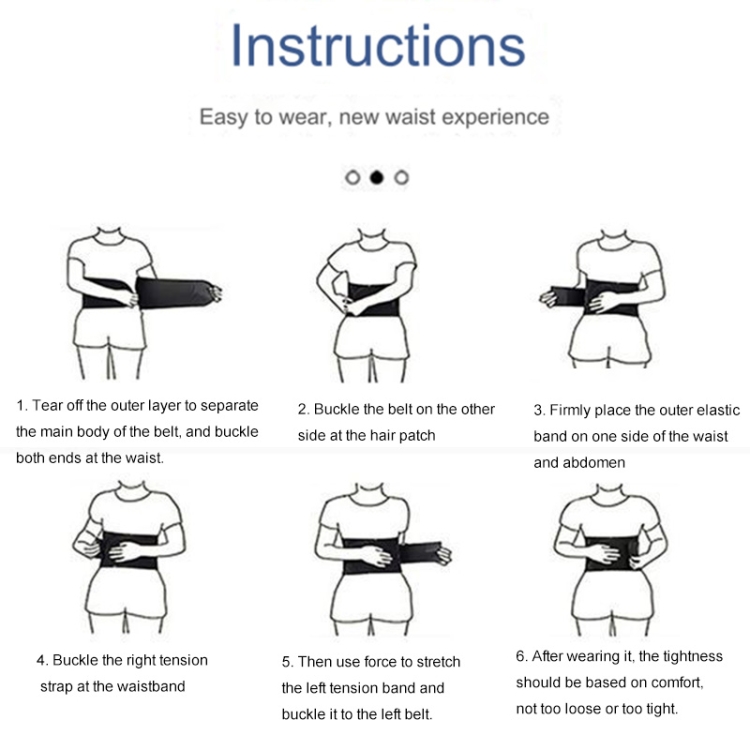 Instructions

Easy to wear, new waist experience

1. Tear off the outer layer to separate the main body of the belt, and buckle both ends at the waist.

2. Buckle the belt on the other side at the hair patch

3. Firmly place the outer elastic band on one side of the waist and abdomen

4. Buckle the right tension strap at the waistband

5. Then use force to stretch the left tension band and buckle it to the left belt.

6. After wearing it, the tightness should be based on comfort, not too loose or too tight.