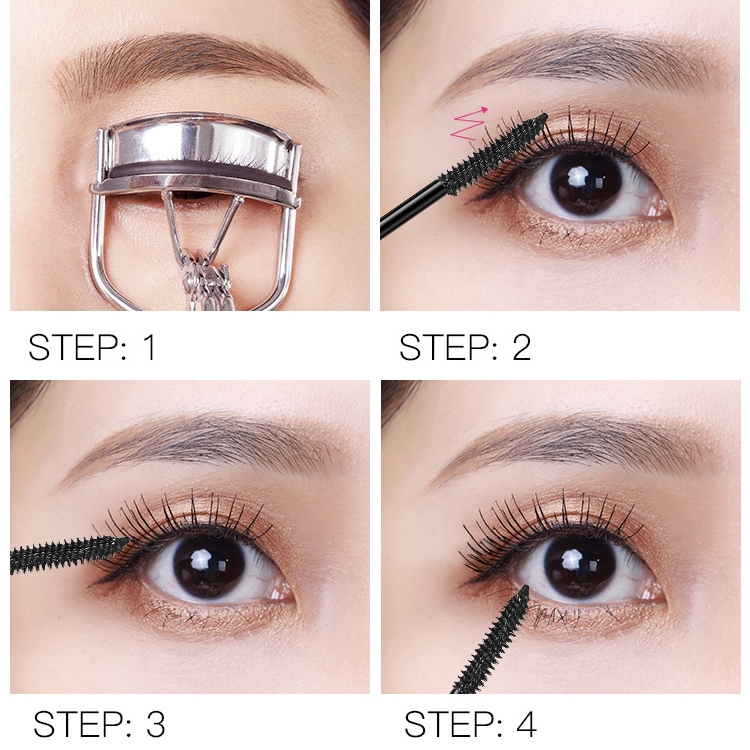 STEP: 1

STEP: 2

STEP: 3

STEP: 4