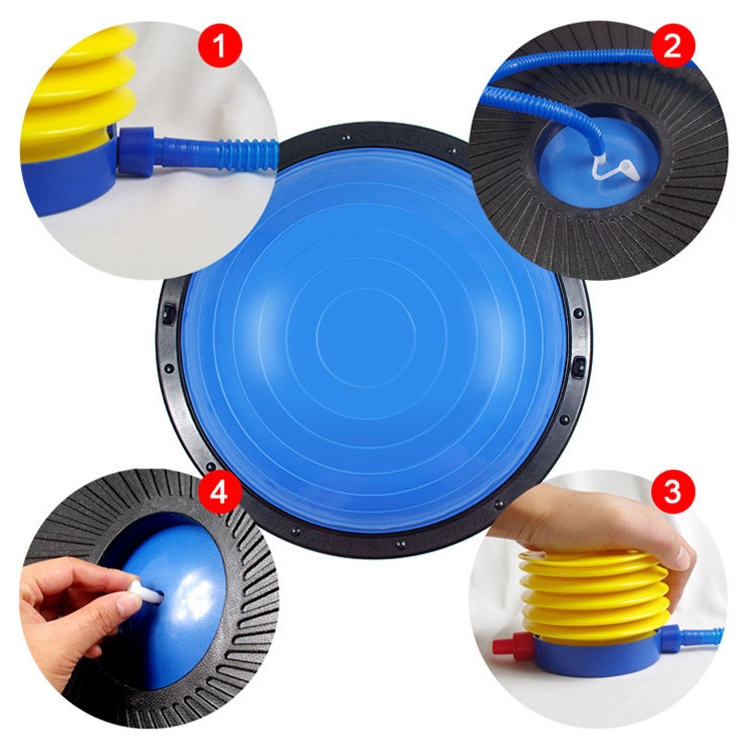 1

2

4

3