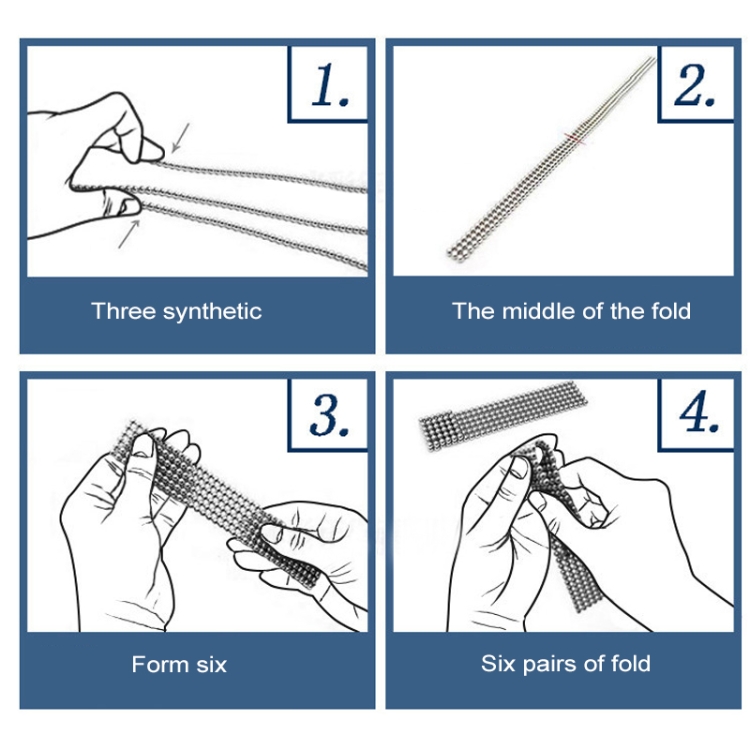 1.

Three synthetic

2.

The middle of the fold

3.

Form six

4.

Six pairs of fold