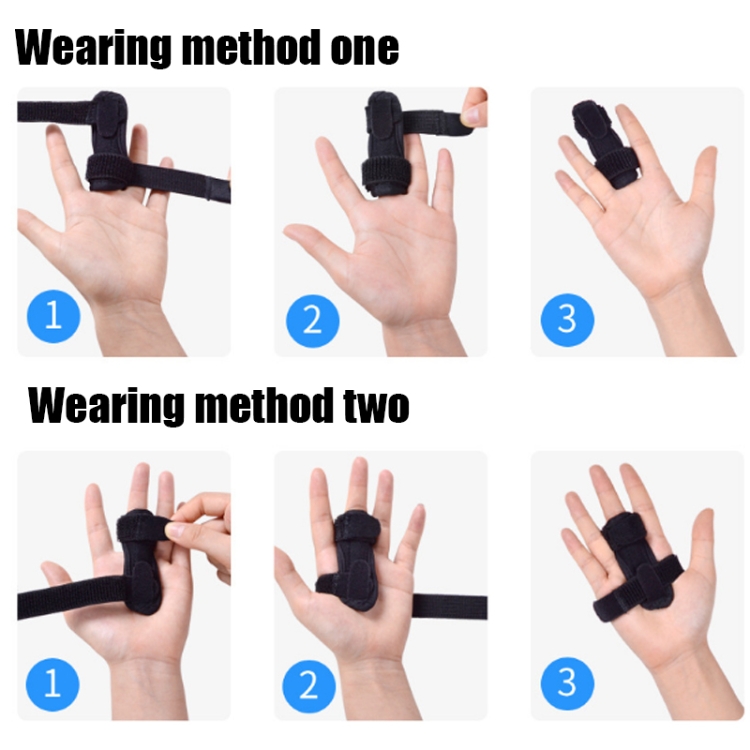 Wearing method one

1

2

3

Wearing method two

1

2

3