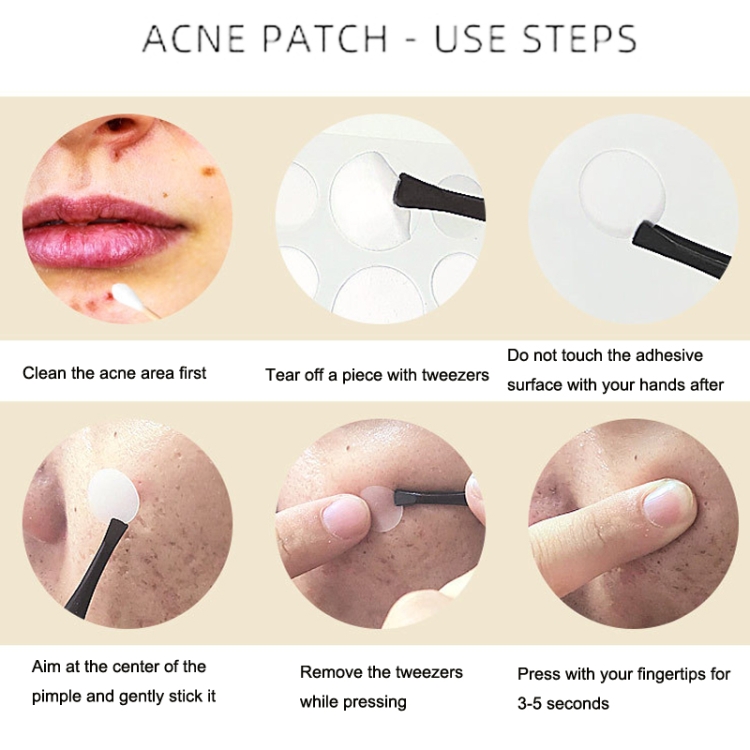 ACNE PATCH - USE STEPS

Clean the acne area first

Tear off a piece with tweezers

Do not touch the adhesive surface with your hands after

Aim at the center of the pimple and gently stick it

Remove the tweezers while pressing

Press with your fingertips for 3-5 seconds