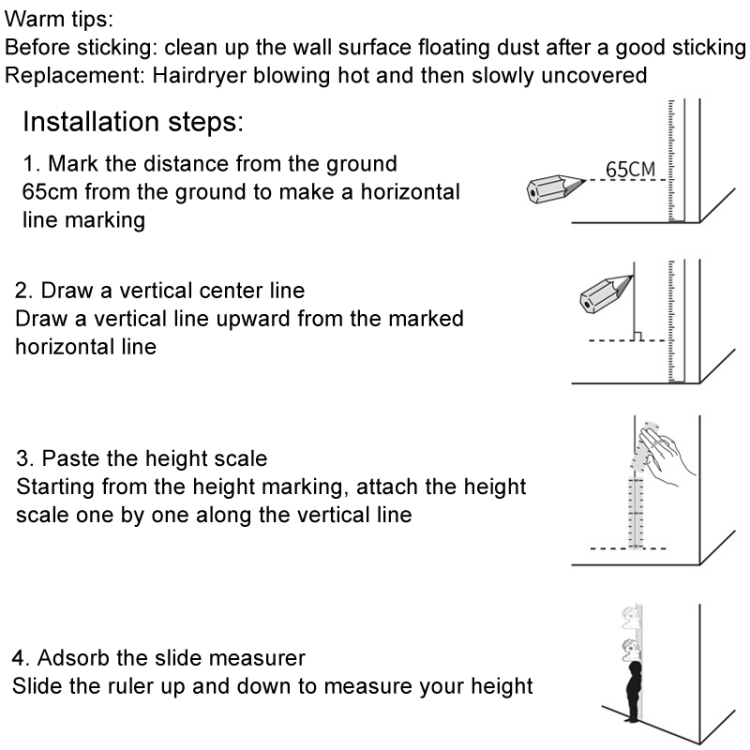 Warm tips:
Before sticking: clean up the wall surface floating dust after a good sticking
Replacement: Hairdryer blowing hot and then slowly uncovered

Installation steps:

1. Mark the distance from the ground
65cm from the ground to make a horizontal line marking

65CM

2. Draw a vertical center line
Draw a vertical line upward from the marked horizontal line

3. Paste the height scale
Starting from the height marking, attach the height scale one by one along the vertical line

4. Adsorb the slide measurer
Slide the ruler up and down to measure your height