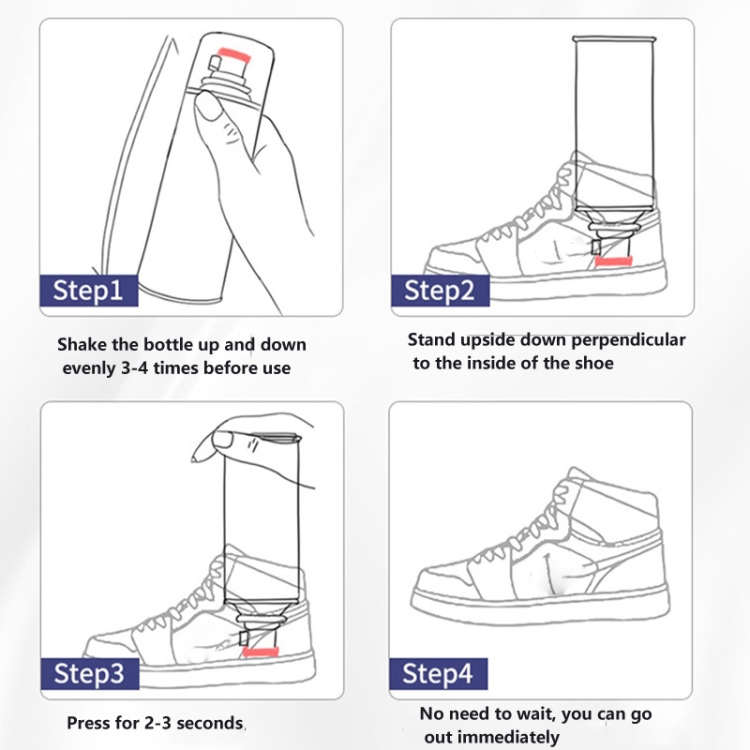 Step1

Shake the bottle up and down evenly 3-4 times before use

Step2

Stand upside down perpendicular to the inside of the shoe

Step3

Press for 2-3 seconds

Step4

No need to wait, you can go out immediately