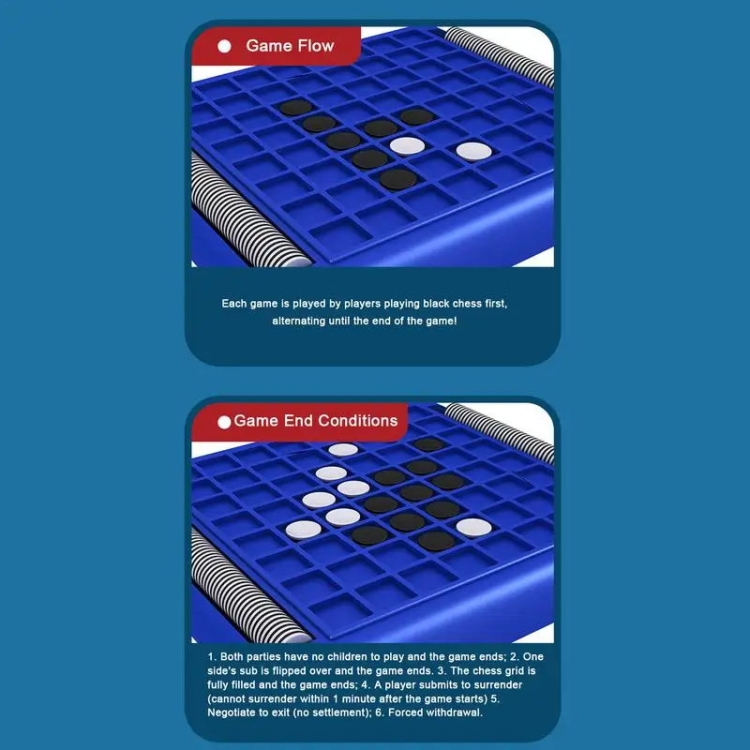 Game Flow

Each game is played by players playing black chess first, alternating until the end of the game!

Game End Conditions

1. Both parties have no children to play and the game ends; 2. One side's sub is flipped over and the game ends. 3. The chess grid is fully filled and the game ends; 4. A player submits to surrender (cannot surrender within 1 minute after the game starts) 5. Negotiate to exit (no settlement); 6. Forced withdrawal.