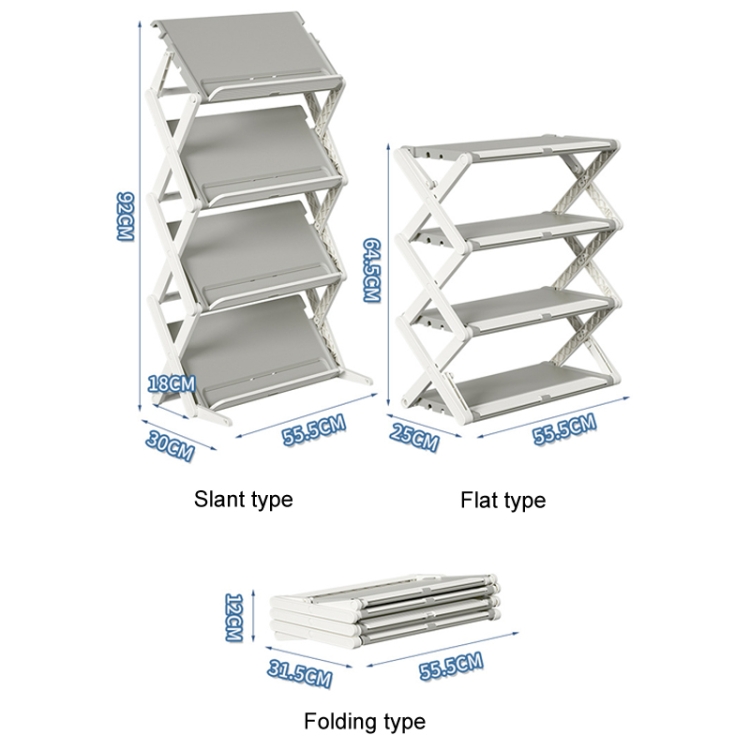 92CM
18CM
30CM
55.5CM
Slant type

64.5CM
25CM
55.5CM
Flat type

12CM
31.5CM
55.5CM
Folding type