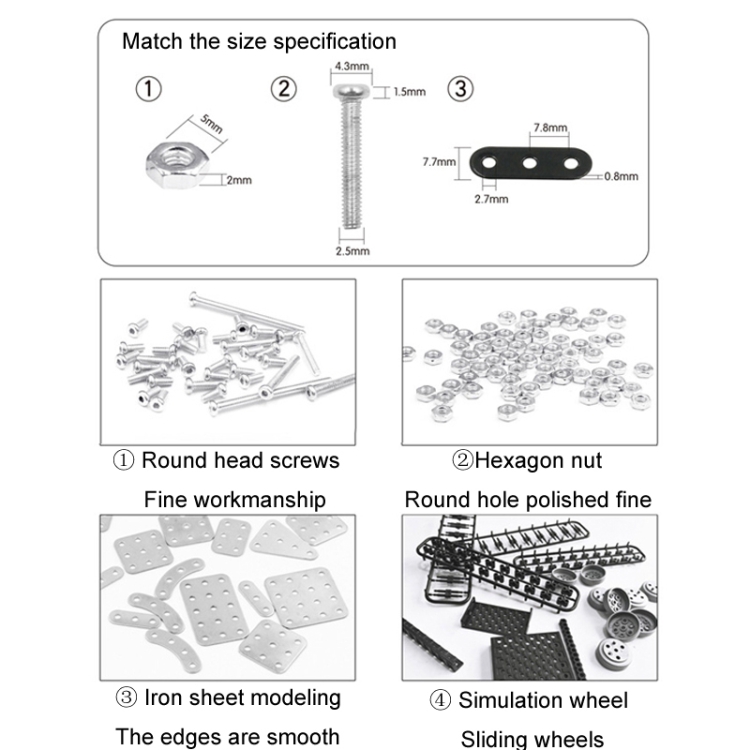 Match the size specification

①

5mm

2mm

②

4.3mm

1.5mm

2.5mm

③

7.8mm

7.7mm

0.8mm

2.7mm

① Round head screws

Fine workmanship

②Hexagon nut

Round hole polished fine

③ Iron sheet modeling

The edges are smooth

④ Simulation wheel

Sliding wheels