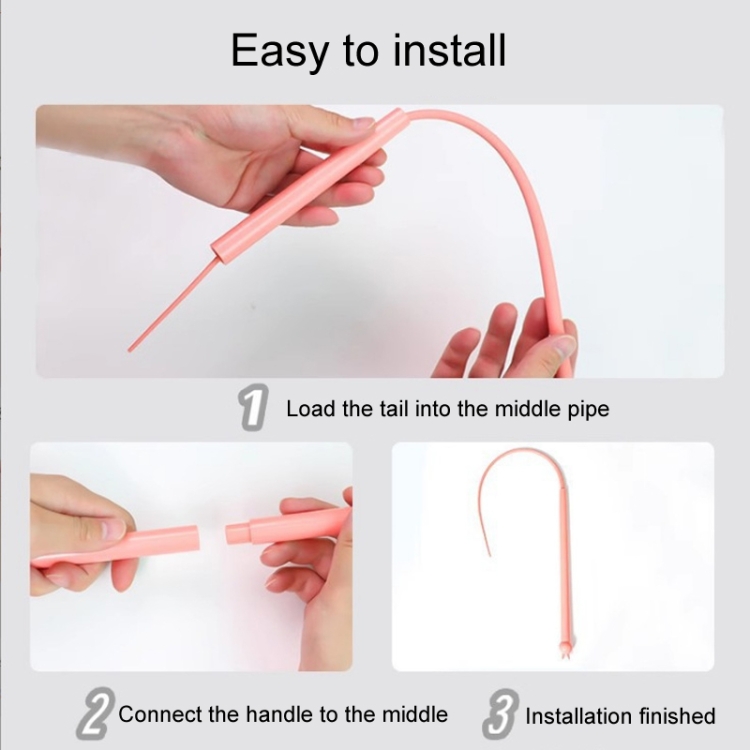 Easy to install

1 Load the tail into the middle pipe

2 Connect the handle to the middle

3 Installation finished